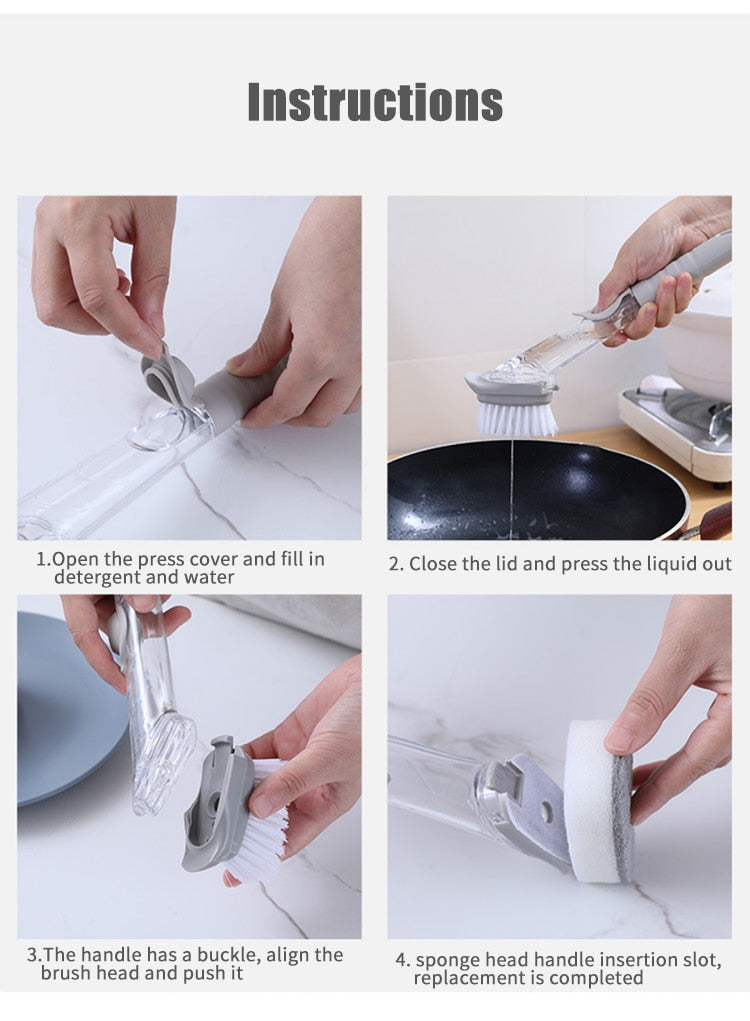 Instructions

1.Open the press cover and fill in detergent and water

2. Close the lid and press the liquid out

3.The handle has a buckle, align the brush head and push it

4. sponge head handle insertion slot, replacement is completed